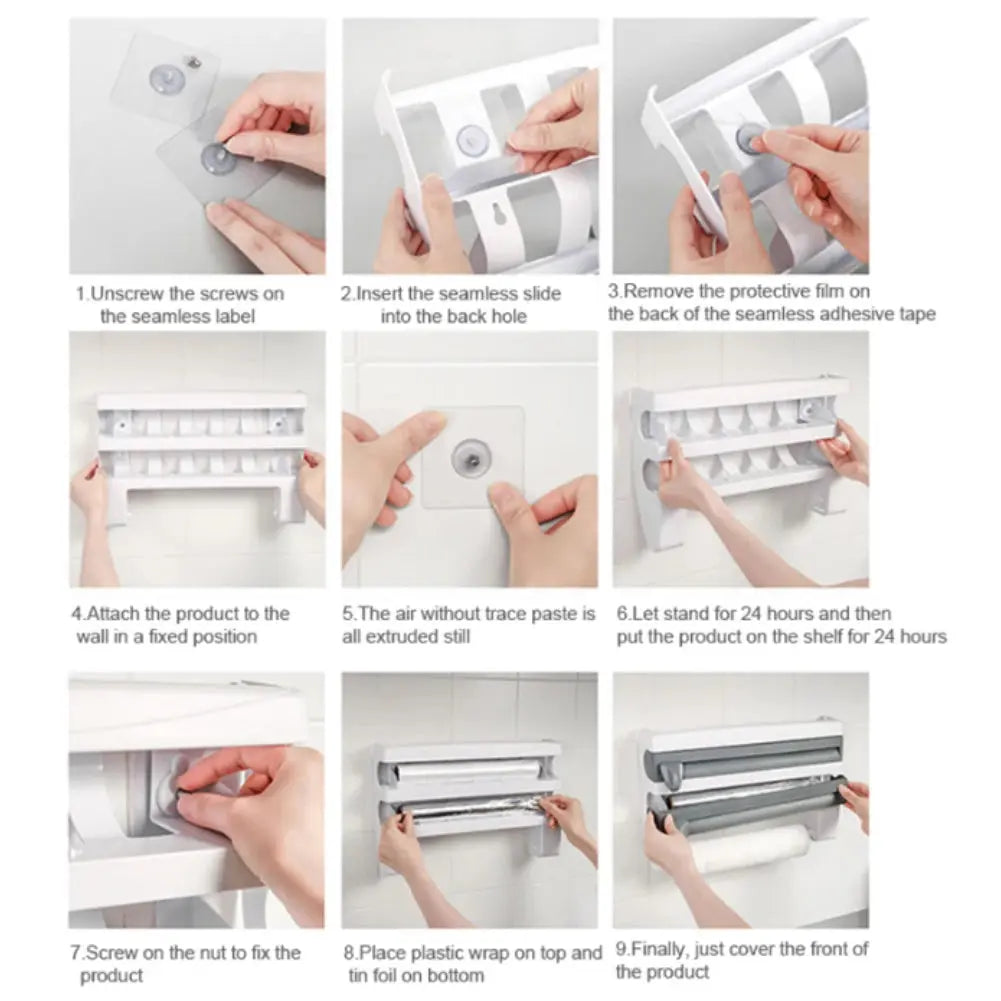 1.Unscrew the screws on the seamless label

2.Insert the seamless slide into the back hole

3.Remove the protective film on the back of the seamless adhesive tape

4.Attach the product to the wall in a fixed position

5.The air without trace paste is all extruded still

6.Let stand for 24 hours and then put the product on the shelf for 24 hours

7.Screw on the nut to fix the product

8.Place plastic wrap on top and tin foil on bottom

9.Finally, just cover the front of the product