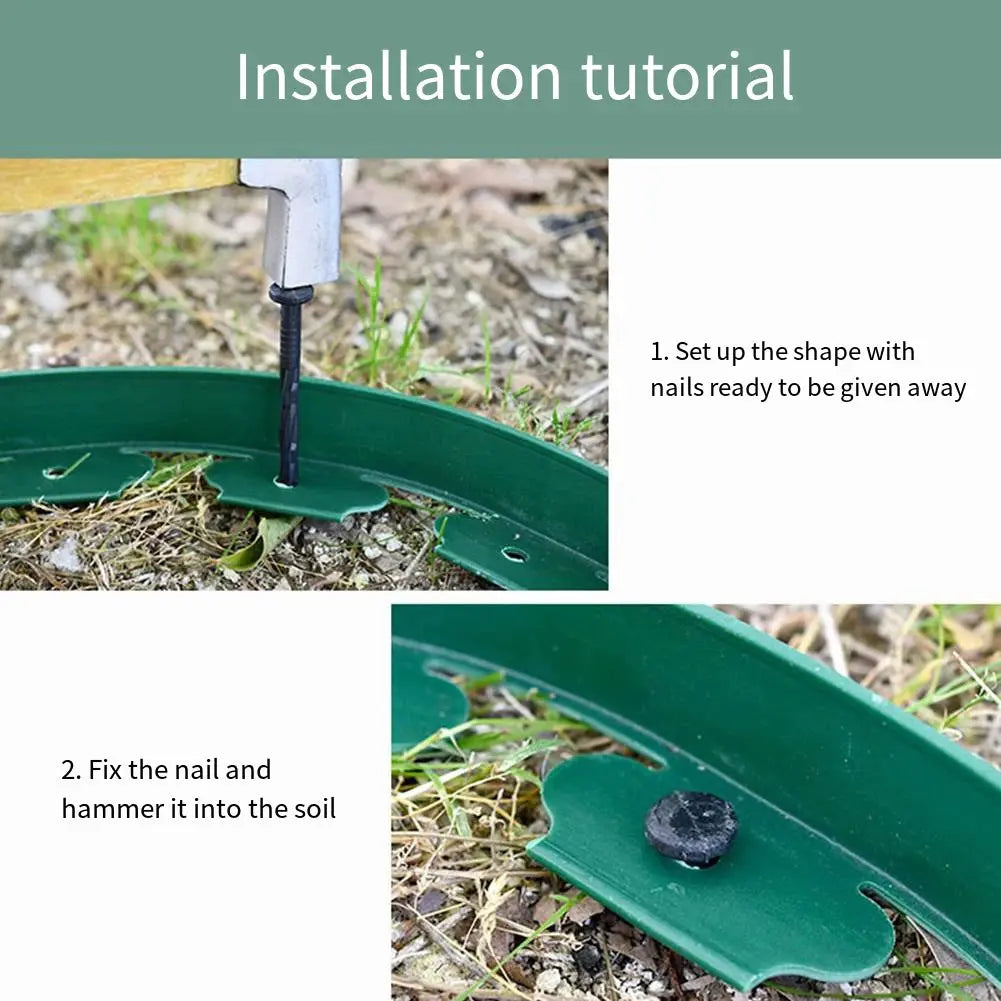 Installation tutorial

1. Set up the shape with nails ready to be given away

2. Fix the nail and hammer it into the soil